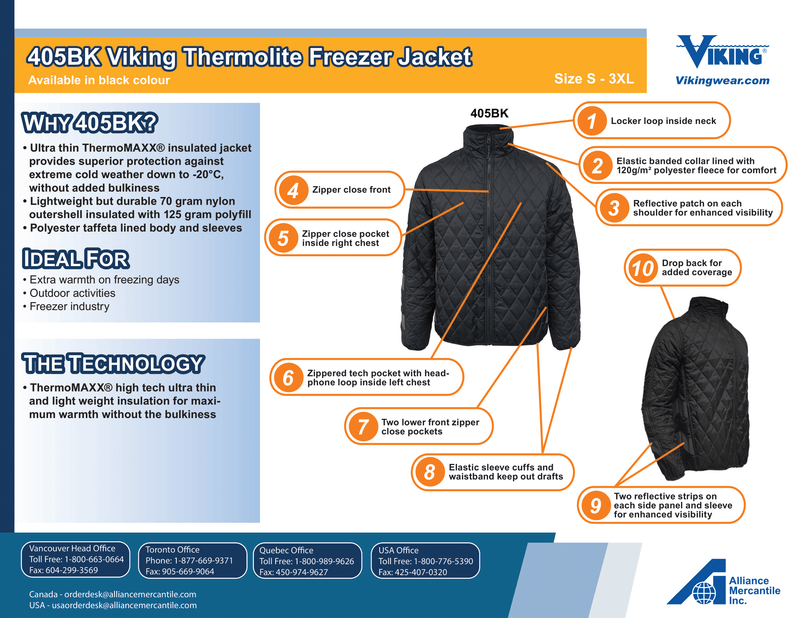 405BK Viking Thermolite Freezer Jacket
Available in black colour
Size S - 3XL

VIKING®
Vikingwear.com

WHY 405BK?
• Ultra thin ThermoMAXX® insulated jacket provides superior protection against extreme cold weather down to -20°C, without added bulkiness
• Lightweight but durable 70 gram nylon outershell insulated with 125 gram polyfill
• Polyester taffeta lined body and sleeves

IDEAL FOR
• Extra warmth on freezing days
• Outdoor activities
• Freezer industry

THE TECHNOLOGY
• ThermoMAXX® high tech ultra thin and light weight insulation for maximum warmth without the bulkiness

405BK

1 Locker loop inside neck
2 Elastic banded collar lined with 120g/m² polyester fleece for comfort
3 Reflective patch on each shoulder for enhanced visibility
4 Zipper close front
5 Zipper close pocket inside right chest
6 Zippered tech pocket with headphone loop inside left chest
7 Two lower front zipper close pockets
8 Elastic sleeve cuffs and waistband keep out drafts
9 Two reflective strips on each side panel and sleeve for enhanced visibility
10 Drop back for added coverage

Vancouver Head Office
Toll Free: 1-800-663-0664
Fax: 604-299-3569

Toronto Office
Phone: 1-877-669-9371
Fax: 905-669-9064

Quebec Office
Toll Free: 1-800-989-9626
Fax: 450-974-9627

USA Office
Toll Free: 1-800-776-5390
Fax: 425-407-0320

Canada - orderdesk@alliancemercantile.com
USA - usaorderdesk@alliancemercantile.com

Alliance Mercantile Inc.